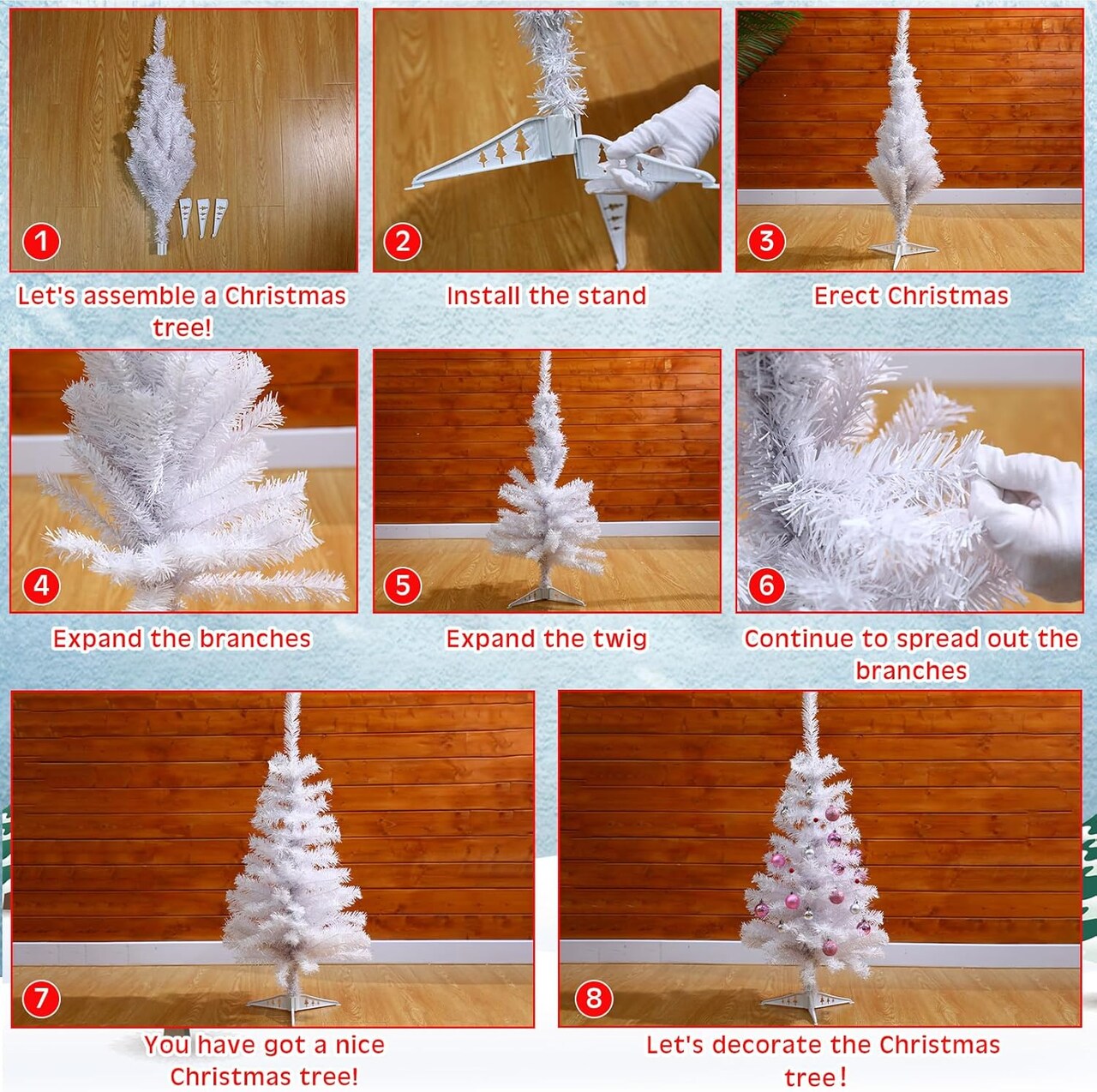 1

Let's assemble a Christmas tree!

2

Install the stand

3

Erect Christmas

4

Expand the branches

5

Expand the twig

6

Continue to spread out the branches

7

You have got a nice Christmas tree!

8

Let's decorate the Christmas tree!